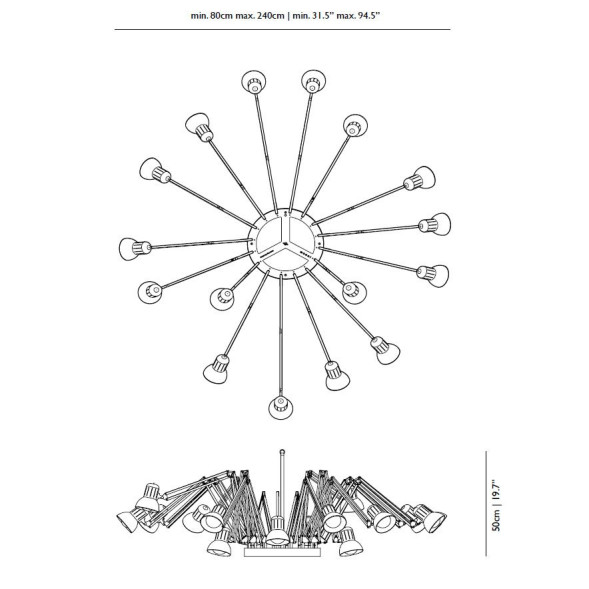 min. 80cm max. 240cm | min. 31.5" max. 94.5"

50cm | 19.7"